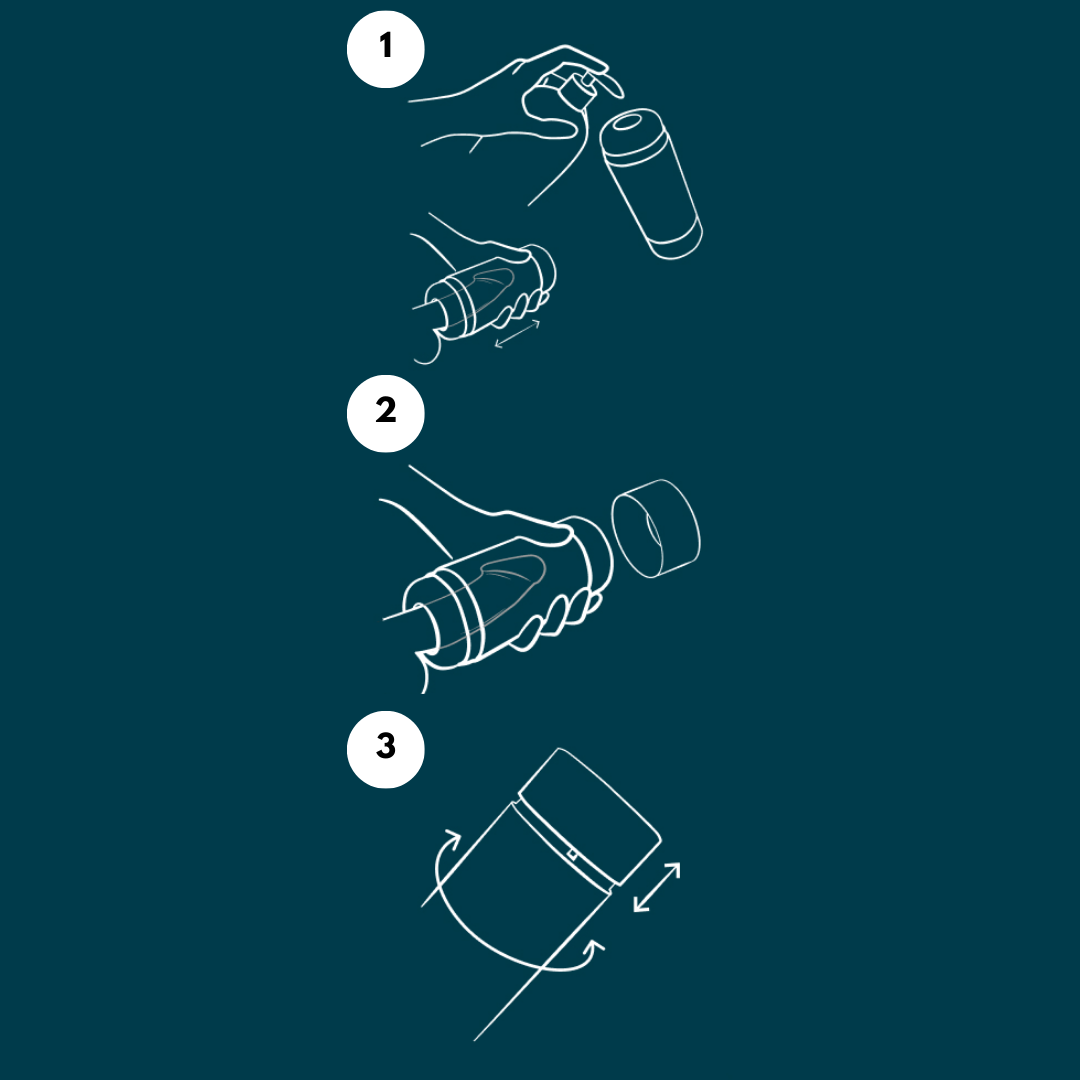 1

2

3